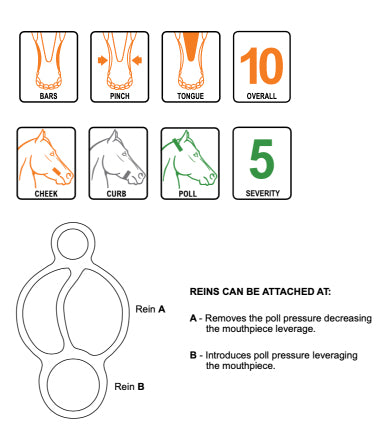 BARS

PINCH

TONGUE

10
OVERALL

CHEEK

CURB

POLL

5
SEVERITY

Rein A

Rein B

REINS CAN BE ATTACHED AT:

A - Removes the poll pressure decreasing the mouthpiece leverage.

B - Introduces poll pressure leveraging the mouthpiece.